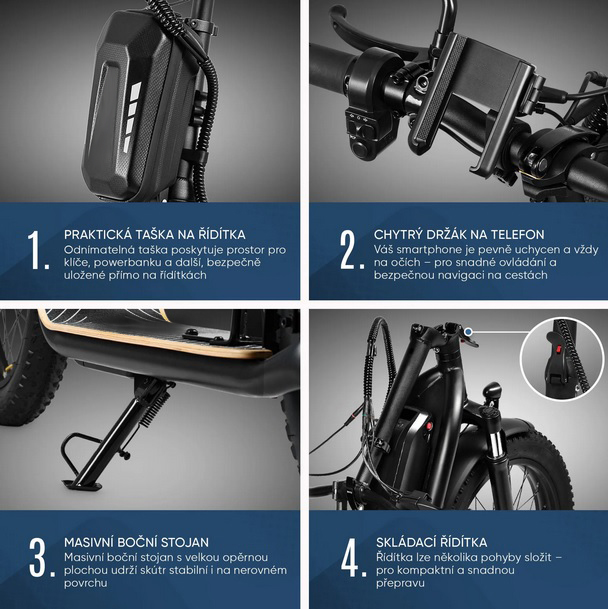 1. PRAKTICKÁ TAŠKA NA ŘÍDÍTKA
Odnímatelná taška poskytuje prostor pro klíče, powerbanku a další, bezpečně uložené přímo na řídítkách

2. CHYTRÝ DRŽÁK NA TELEFON
Váš smartphone je pevně uchycen a vždy na očích – pro snadné ovládání a bezpečnou navigaci na cestách

3. MASIVNÍ BOČNÍ STOJAN
Masivní boční stojan s velkou opěrnou plochou udrží skútr stabilní i na nerovném povrchu

4. SKLÁDACÍ ŘÍDÍTKA
Řídítka lze několika pohyby složit – pro kompaktní a snadnou přepravu