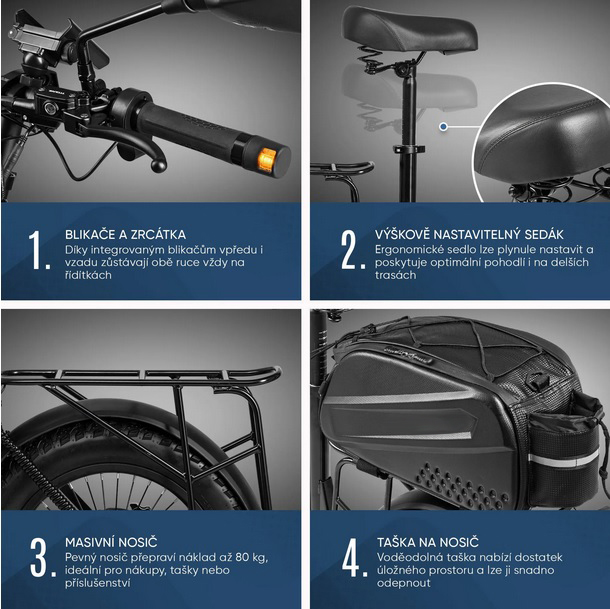 1. BLIKAČE A ZRCÁTKA
Díky integrovaným blikačům vpředu i vzadu zůstávají obě ruce vždy na řídítkách

2. VÝŠKOVĚ NASTAVITELNÝ SEDÁK
Ergonomické sedlo lze plynule nastavit a poskytuje optimální pohodlí i na delších trasách

3. MASIVNÍ NOSIČ
Pevný nosič přepraví náklad až 80 kg, ideální pro nákupy, tašky nebo příslušenství

4. TAŠKA NA NOSIČ
Voděodolná taška nabízí dostatek úložného prostoru a lze ji snadno odepnout